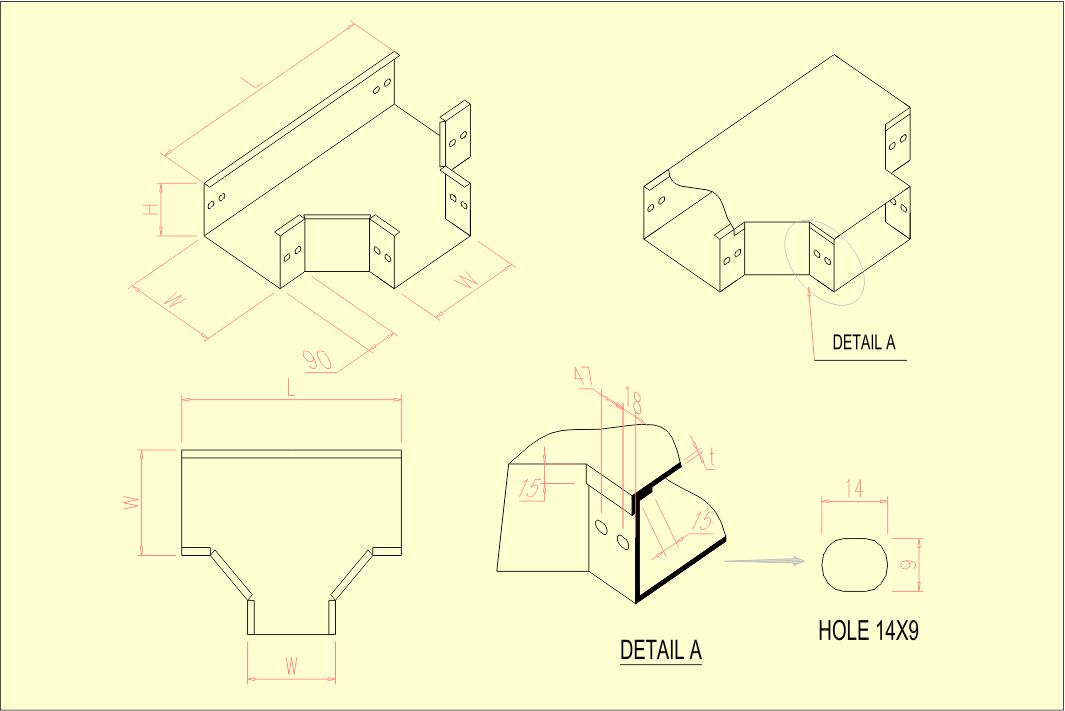 L

H

W

W

90

DETAIL A

L

W

W

47

18

t

15

15

DETAIL A

14

9

HOLE 14X9